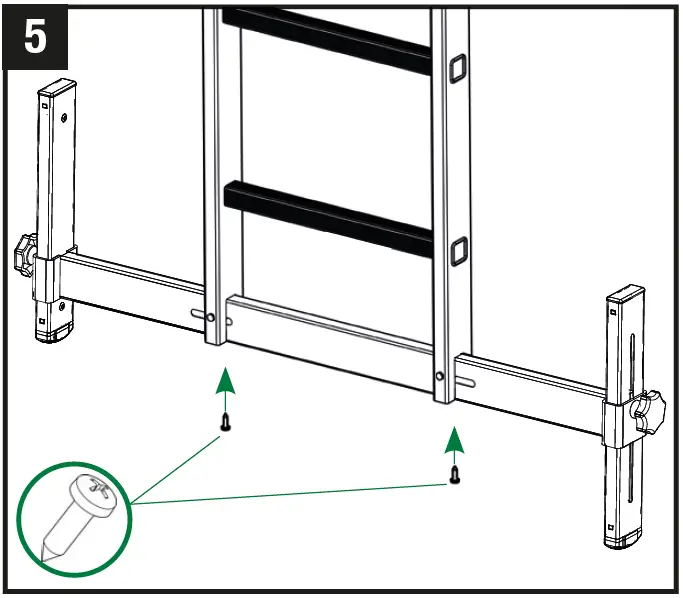 5