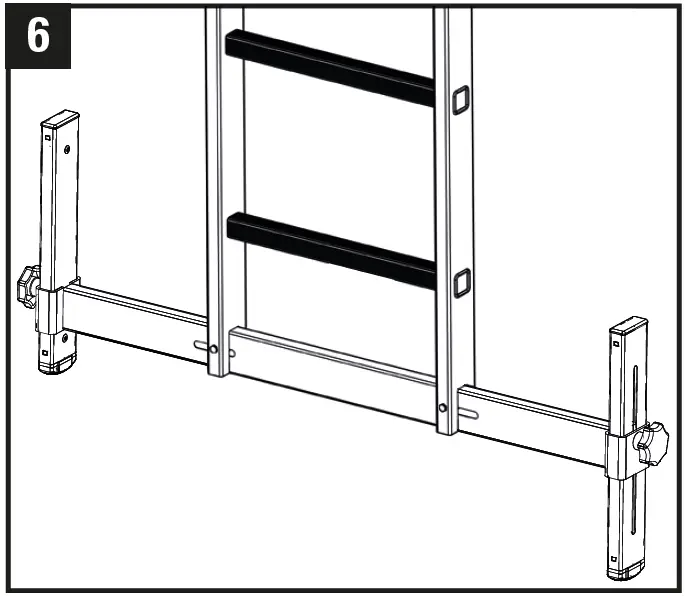 6