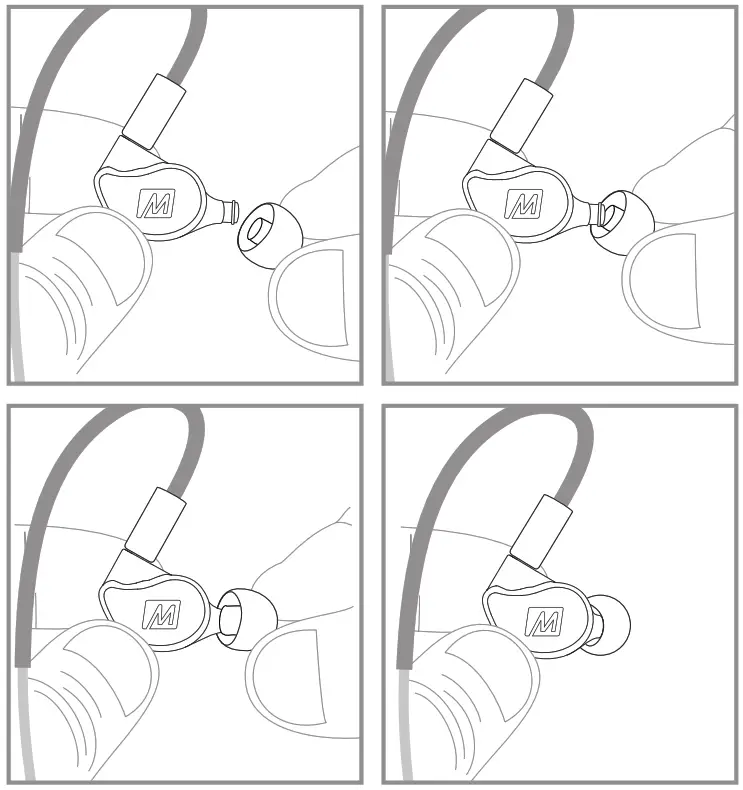 M

M

M

M