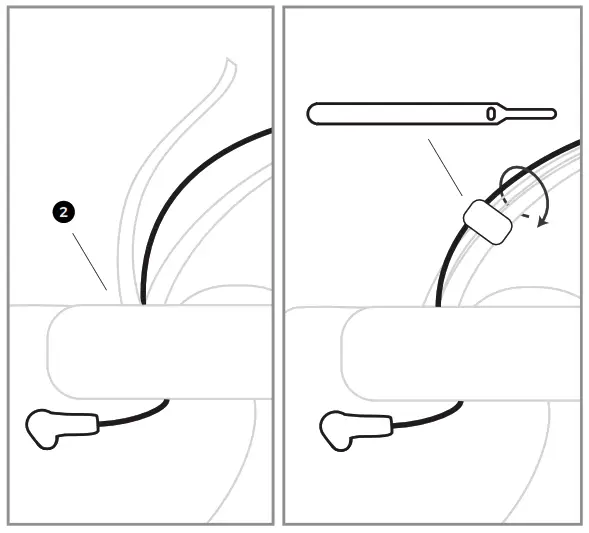 2