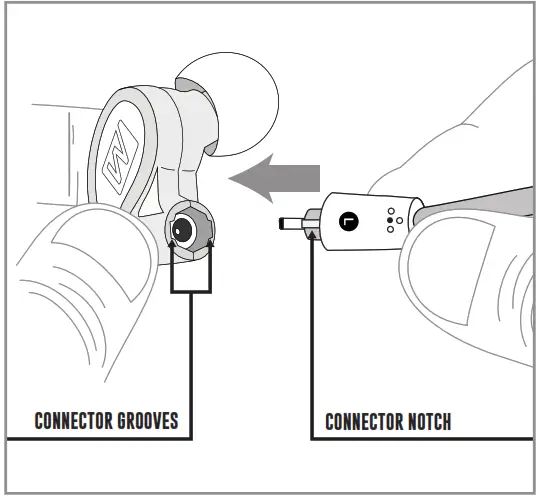 L

CONNECTOR GROOVES

CONNECTOR NOTCH