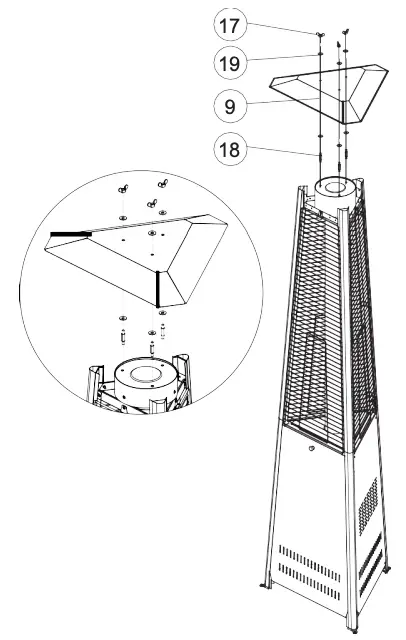 17
19
9
18