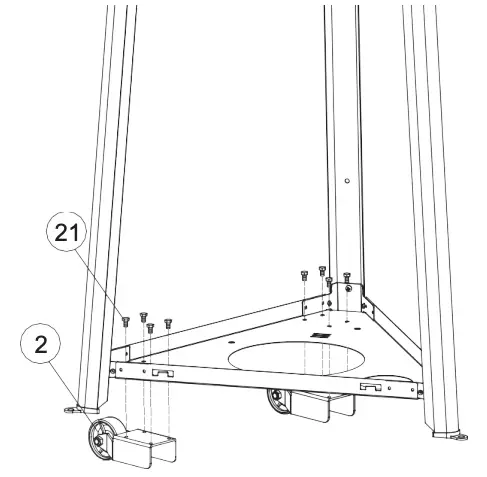 21

2