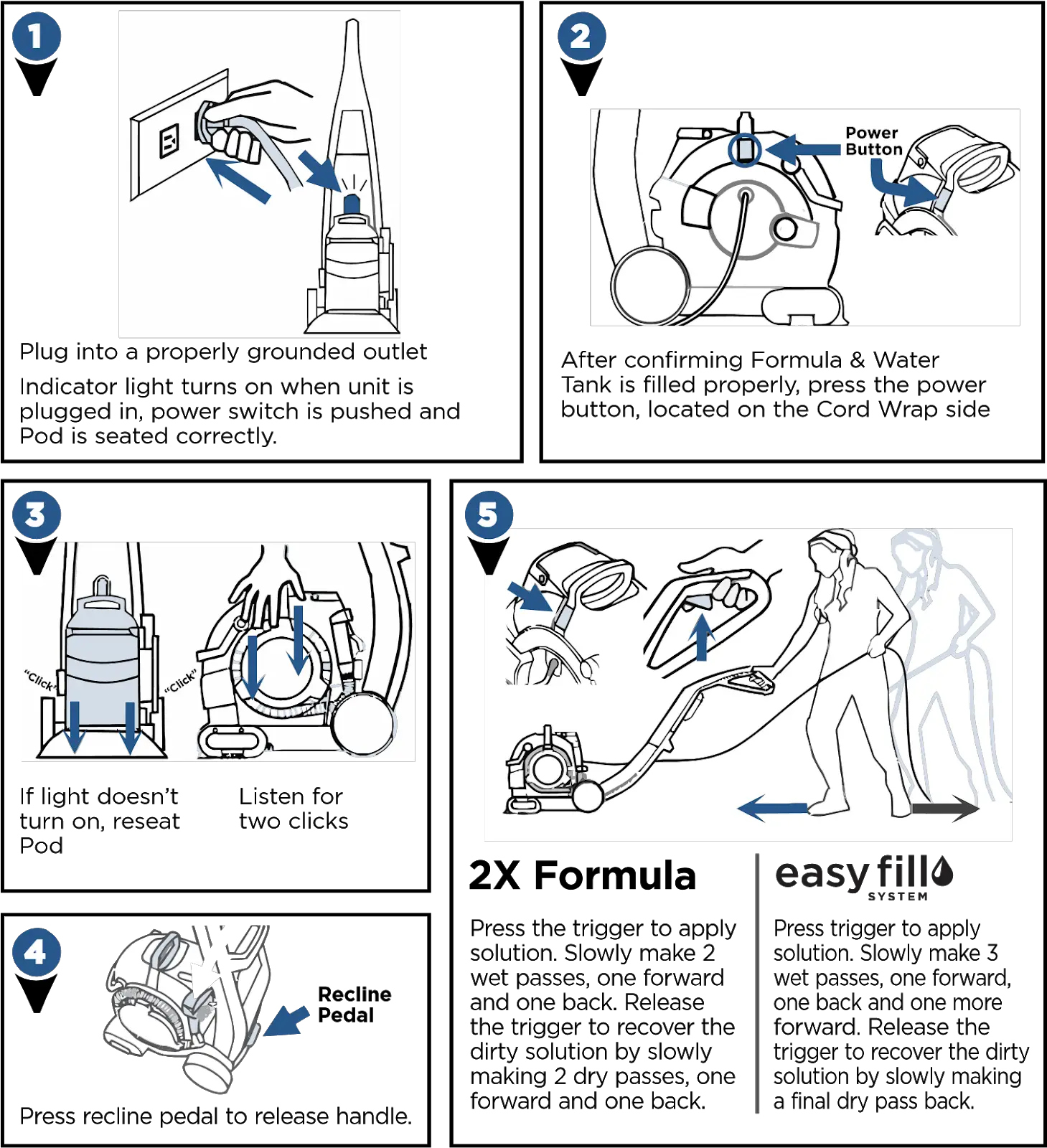 1

Plug into a properly grounded outlet

Indicator light turns on when unit is plugged in, power switch is pushed and Pod is seated correctly.

2

Power Button

After confirming Formula & Water Tank is filled properly, press the power button, located on the Cord Wrap side

3

"Click"

"Click"

If light doesn't turn on, reseat Pod

Listen for two clicks

4

Recline Pedal

Press recline pedal to release handle.

5

2X Formula

Press the trigger to apply solution. Slowly make 2 wet passes, one forward and one back. Release the trigger to recover the dirty solution by slowly making 2 dry passes, one forward and one back.

easy fill SYSTEM

Press trigger to apply solution. Slowly make 3 wet passes, one forward, one back and one more forward. Release the trigger to recover the dirty solution by slowly making a final dry pass back.