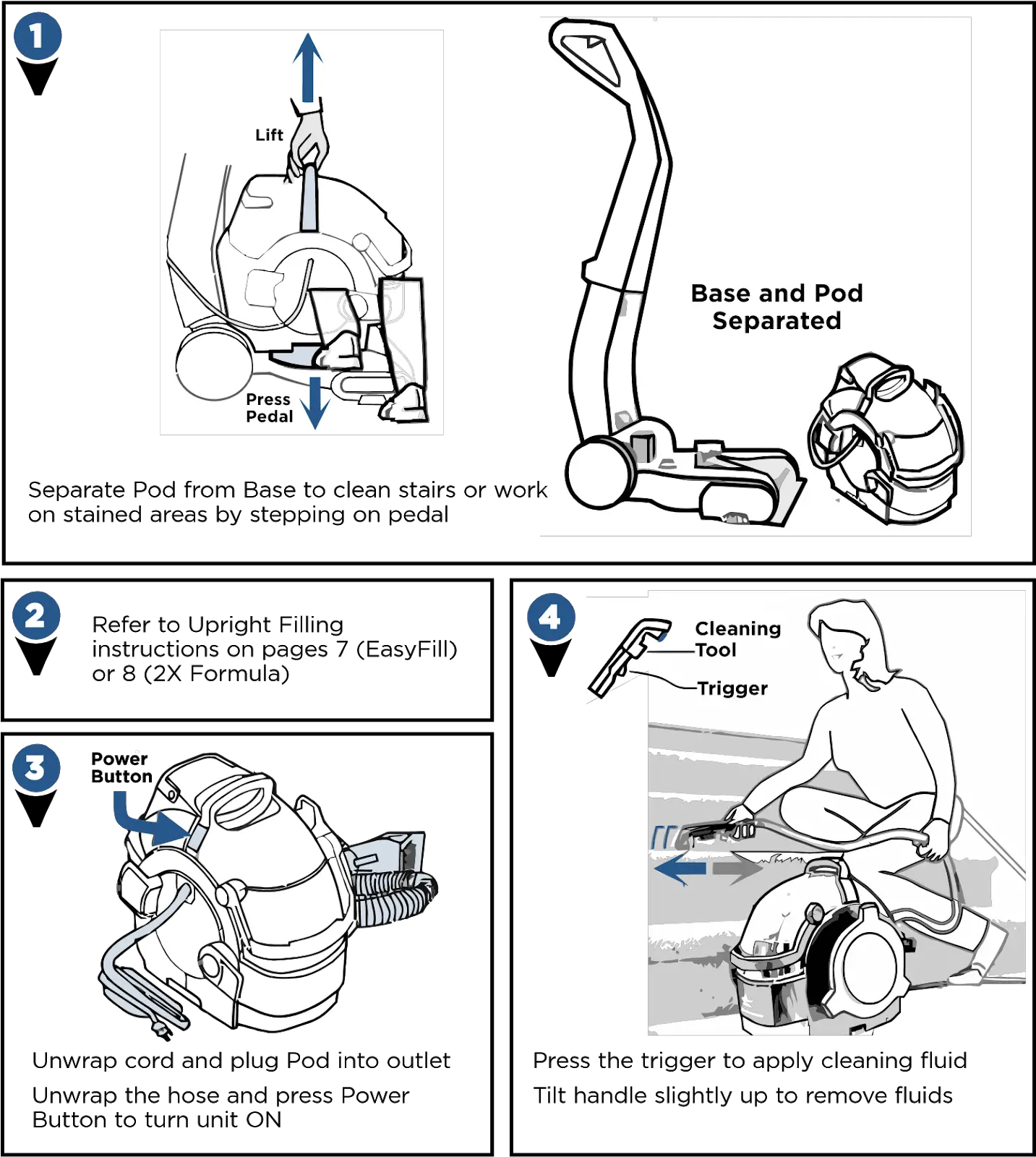 1

Lift

Press Pedal

Base and Pod Separated

Separate Pod from Base to clean stairs or work on stained areas by stepping on pedal

2

Refer to Upright Filling instructions on pages 7 (EasyFill) or 8 (2X Formula)

3

Power Button

Unwrap cord and plug Pod into outlet

Unwrap the hose and press Power Button to turn unit ON

4

Cleaning Tool

Trigger

Press the trigger to apply cleaning fluid

Tilt handle slightly up to remove fluids