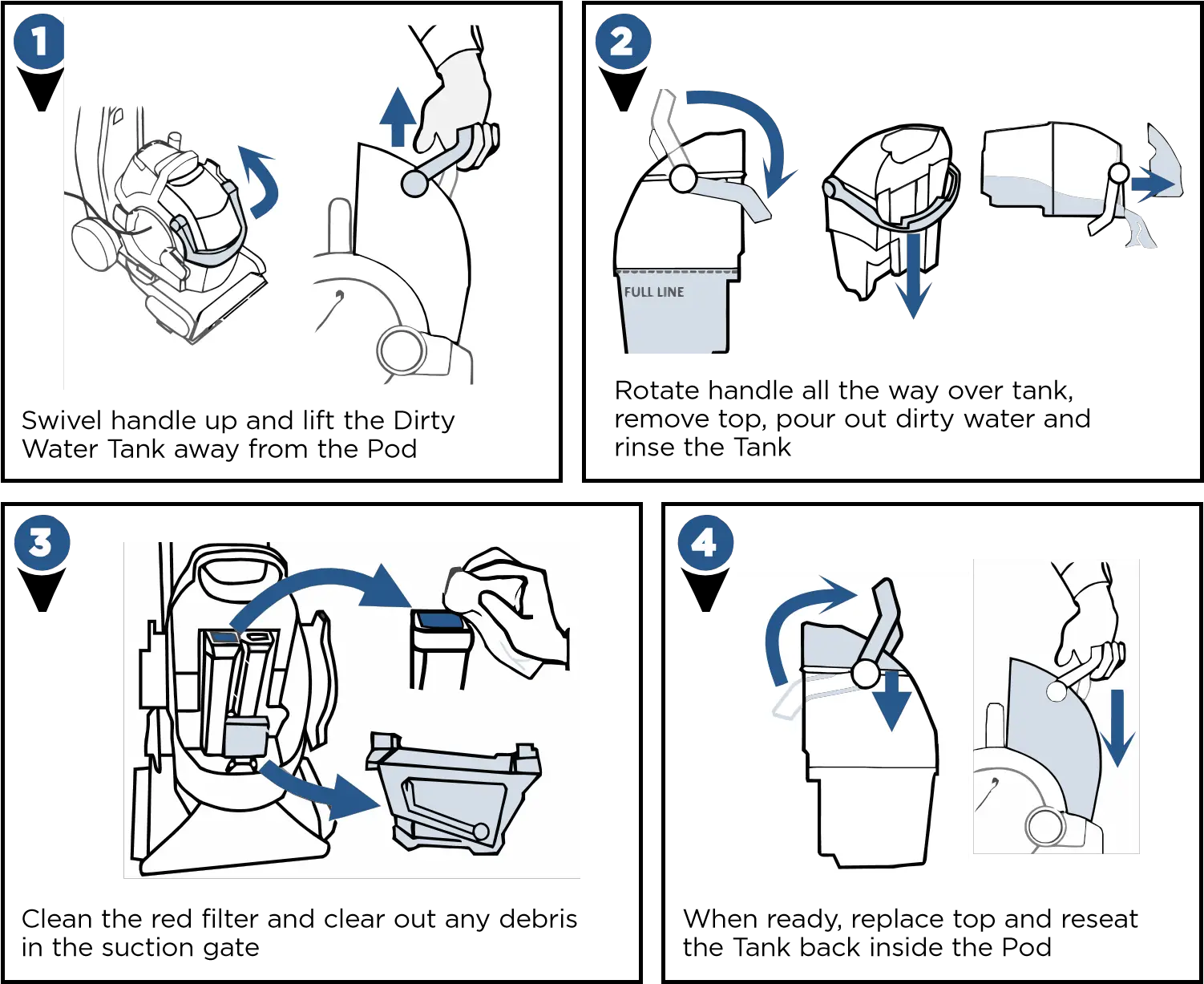 1

Swivel handle up and lift the Dirty Water Tank away from the Pod

2

FULL LINE

Rotate handle all the way over tank, remove top, pour out dirty water and rinse the Tank

3

Clean the red filter and clear out any debris in the suction gate

4

When ready, replace top and reseat the Tank back inside the Pod