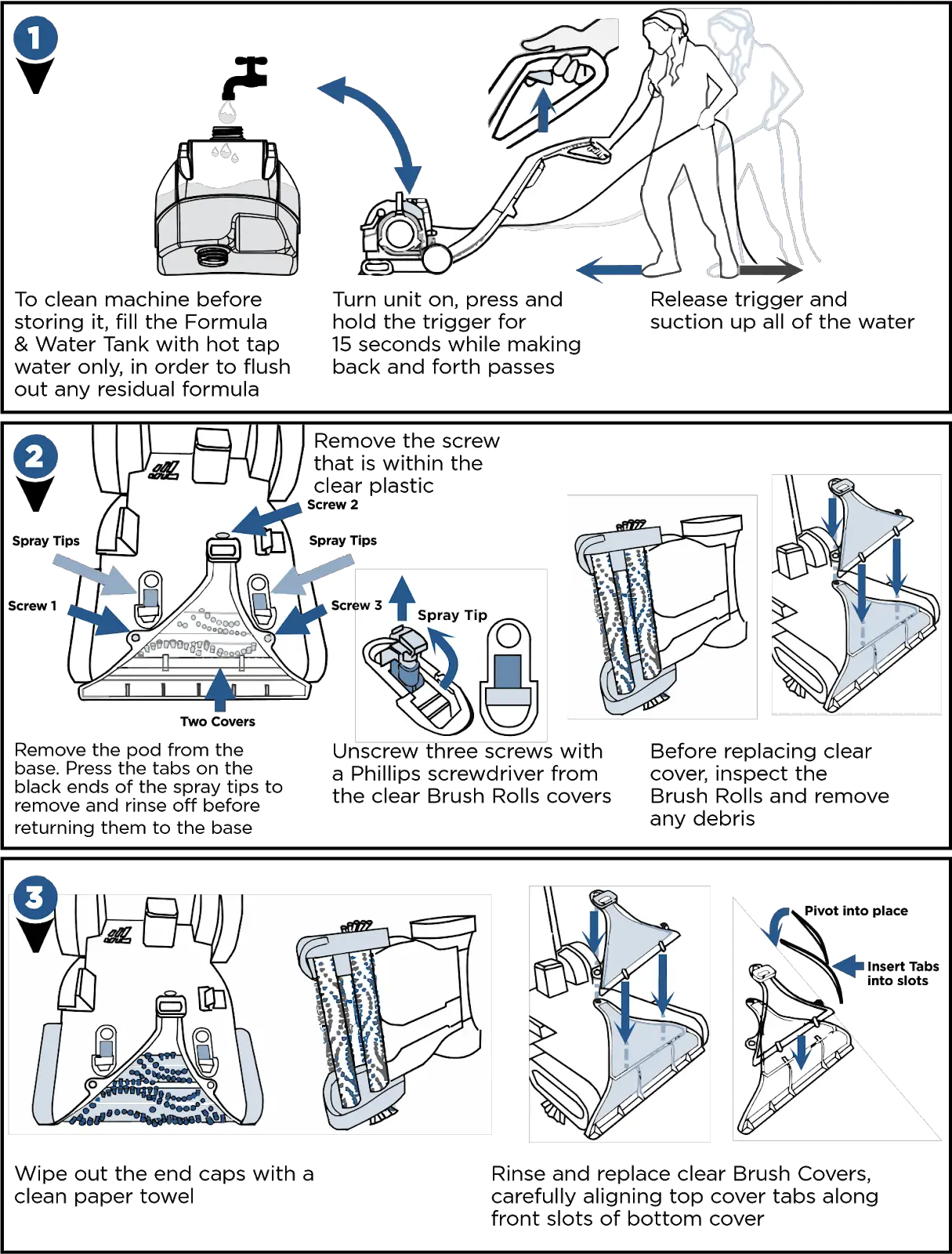 1

To clean machine before storing it, fill the Formula & Water Tank with hot tap water only, in order to flush out any residual formula

Turn unit on, press and hold the trigger for 15 seconds while making back and forth passes

Release trigger and suction up all of the water

2

Remove the screw that is within the clear plastic

Screw 2

Spray Tips

Spray Tips

Screw 1

Screw 3

Spray Tip

Two Covers

Remove the pod from the base. Press the tabs on the black ends of the spray tips to remove and rinse off before returning them to the base

Unscrew three screws with a Phillips screwdriver from the clear Brush Rolls covers

Before replacing clear cover, inspect the Brush Rolls and remove any debris

3

Pivot into place

Insert Tabs into slots

Wipe out the end caps with a clean paper towel

Rinse and replace clear Brush Covers, carefully aligning top cover tabs along front slots of bottom cover