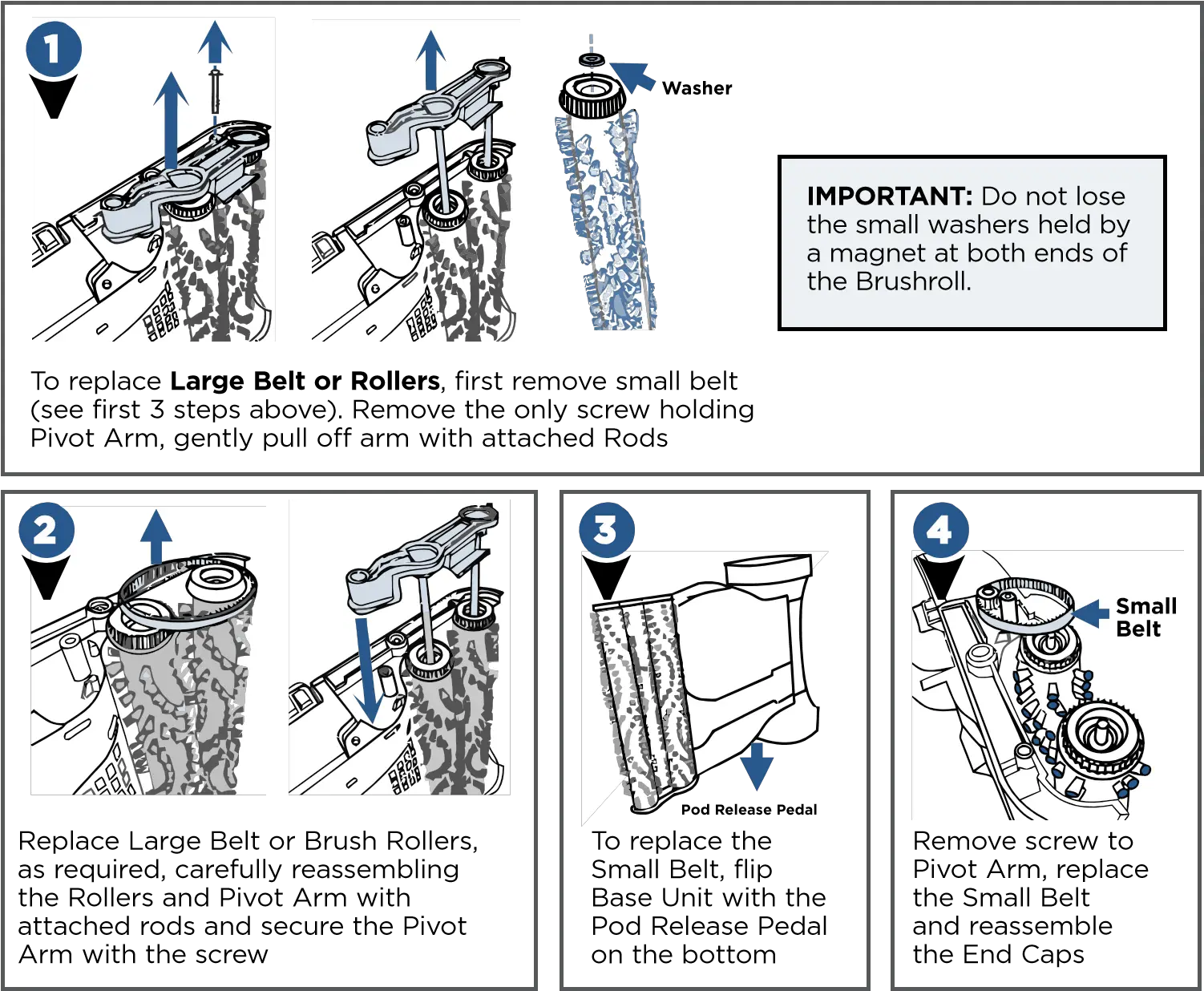 1

Washer

IMPORTANT: Do not lose the small washers held by a magnet at both ends of the Brushroll.

To replace Large Belt or Rollers, first remove small belt (see first 3 steps above). Remove the only screw holding Pivot Arm, gently pull off arm with attached Rods

2

Replace Large Belt or Brush Rollers, as required, carefully reassembling the Rollers and Pivot Arm with attached rods and secure the Pivot Arm with the screw

3

Pod Release Pedal

To replace the Small Belt, flip Base Unit with the Pod Release Pedal on the bottom

4

Small Belt

Remove screw to Pivot Arm, replace the Small Belt and reassemble the End Caps