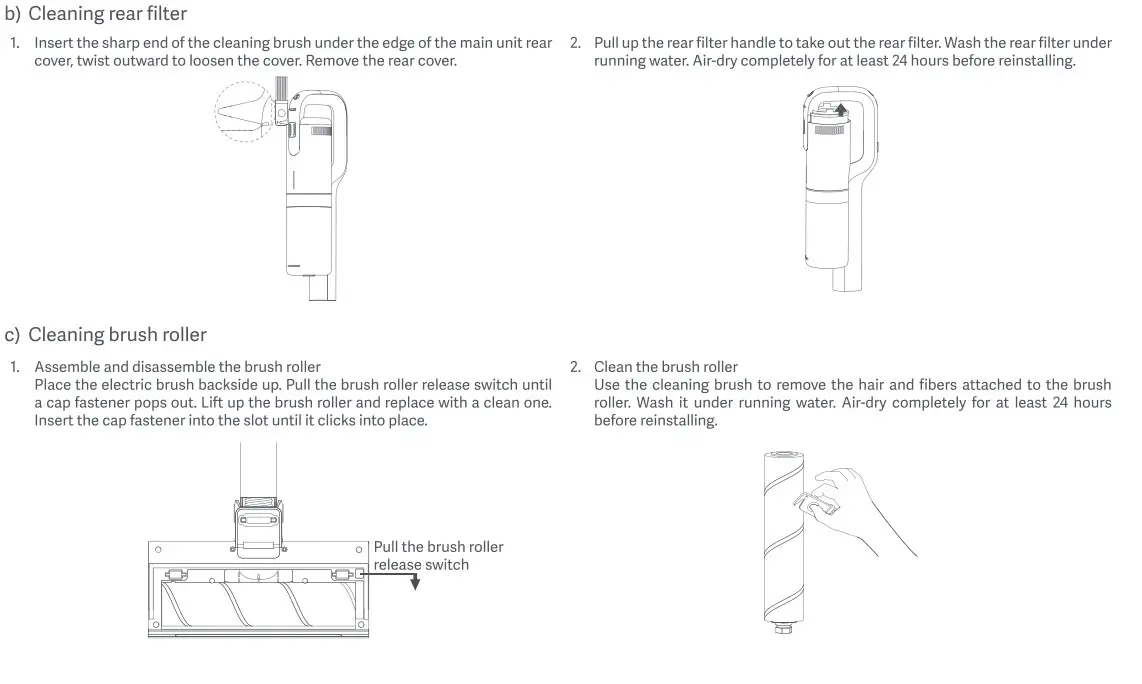 b) Cleaning rear filter

1. Insert the sharp end of the cleaning brush under the edge of the main unit rear cover, twist outward to loosen the cover. Remove the rear cover.

2. Pull up the rear filter handle to take out the rear filter. Wash the rear filter under running water. Air-dry completely for at least 24 hours before reinstalling.

c) Cleaning brush roller

1. Assemble and disassemble the brush roller
Place the electric brush backside up. Pull the brush roller release switch until a cap fastener pops out. Lift up the brush roller and replace with a clean one. Insert the cap fastener into the slot until it clicks into place.

Pull the brush roller release switch

2. Clean the brush roller
Use the cleaning brush to remove the hair and fibers attached to the brush roller. Wash it under running water. Air-dry completely for at least 24 hours before reinstalling.