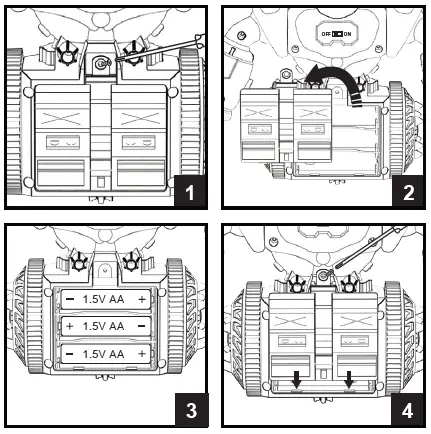 1

OFF ON

2

− 1.5V AA +

+ 1.5V AA −

− 1.5V AA +

3

4