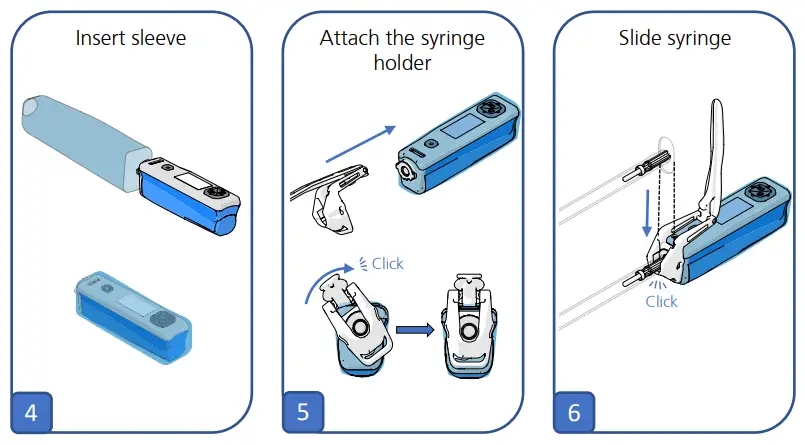 Insert sleeve

4

Attach the syringe holder

Click

5

Slide syringe

Click

6