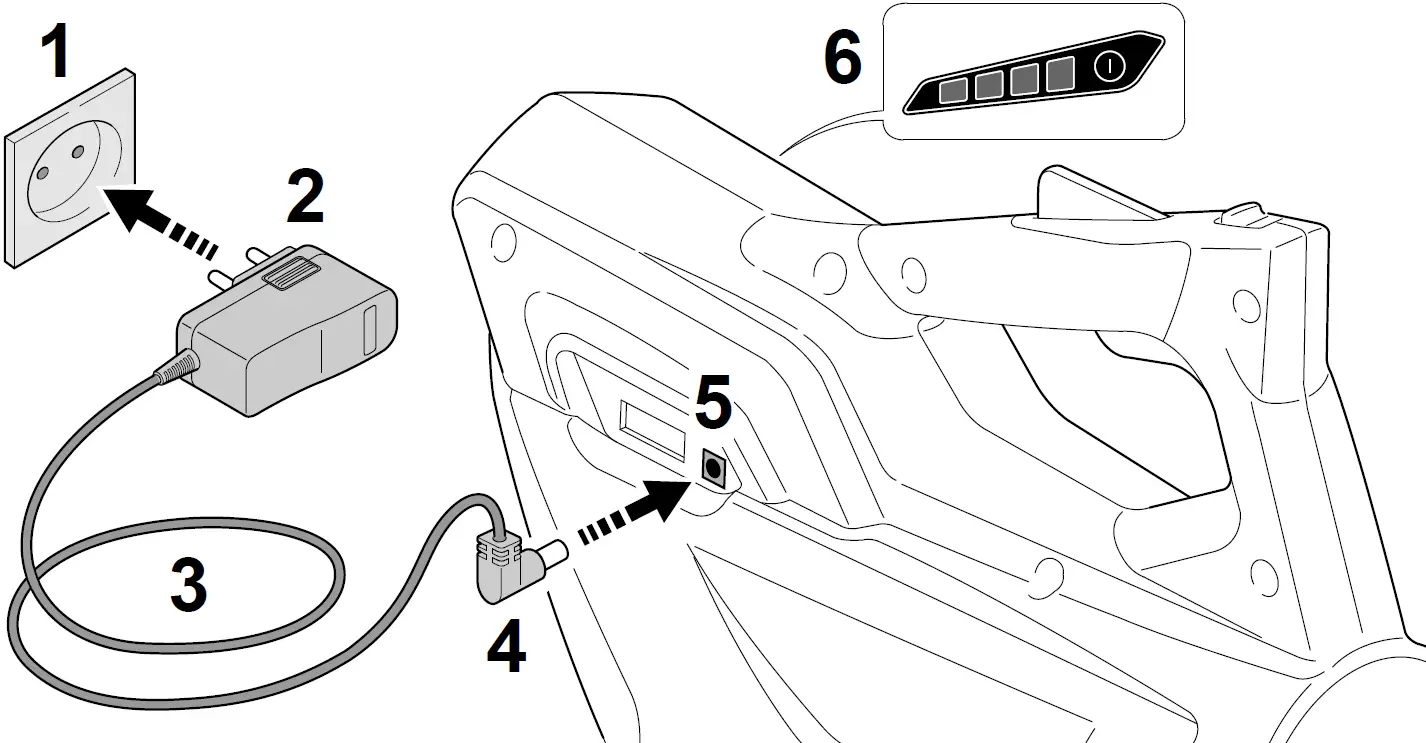 1
2
3
4
5
6