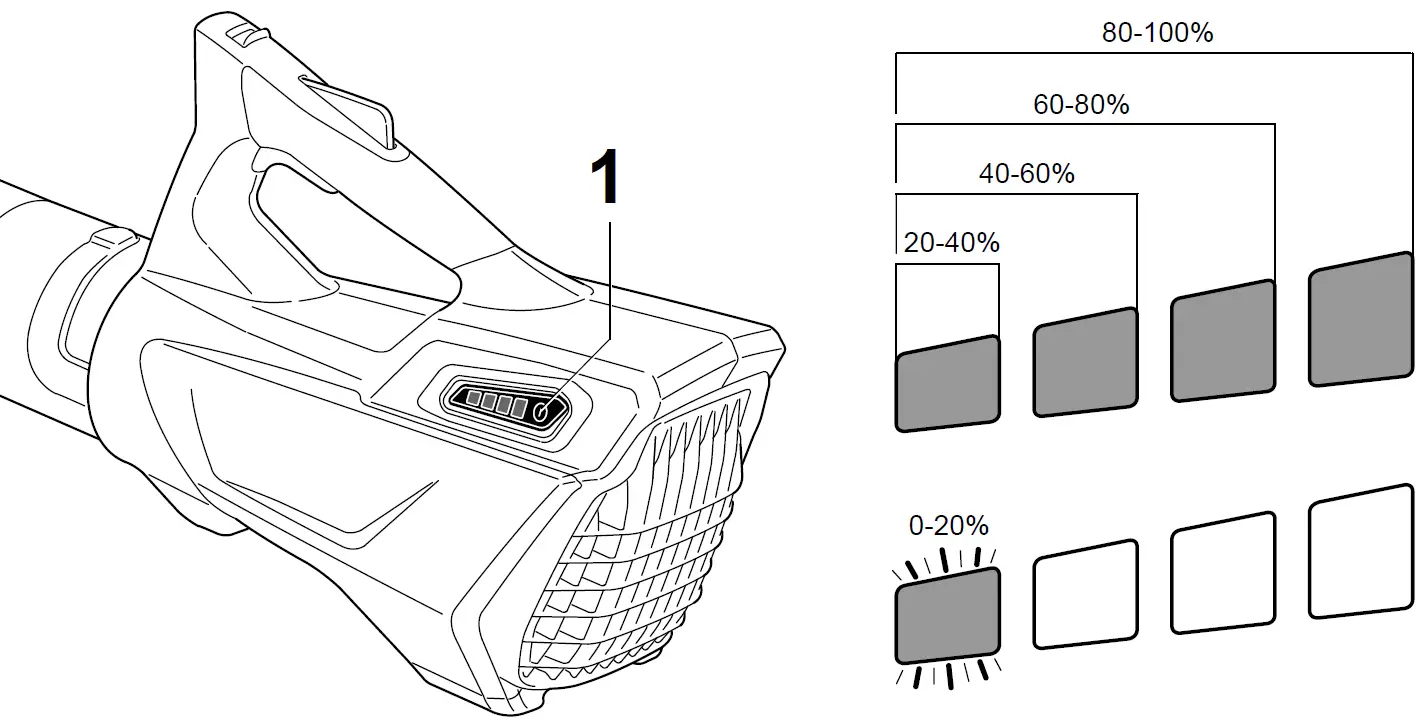 1

80-100%
60-80%
40-60%
20-40%
0-20%