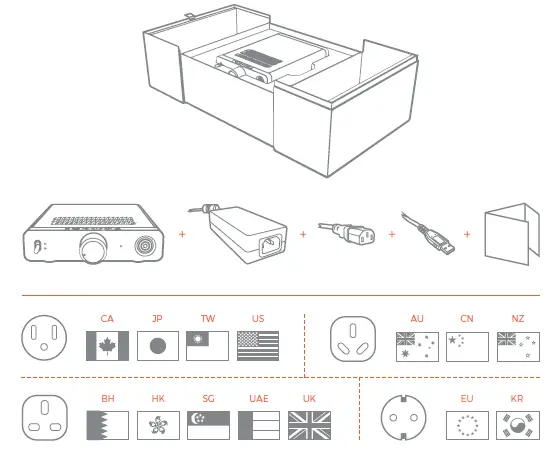 + + + +

CA JP TW US

AU CN NZ

BH HK SG UAE UK

EU KR