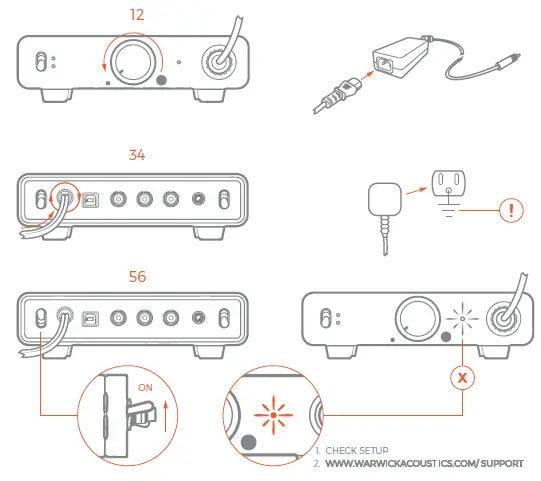 12

34

!

56

ON

X

1. CHECK SETUP
2. WWW.WARWICKACOUSTICS.COM/SUPPORT