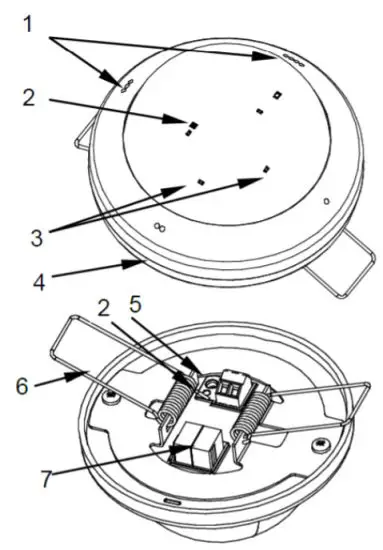 1
2
3
4
2
5
6
7