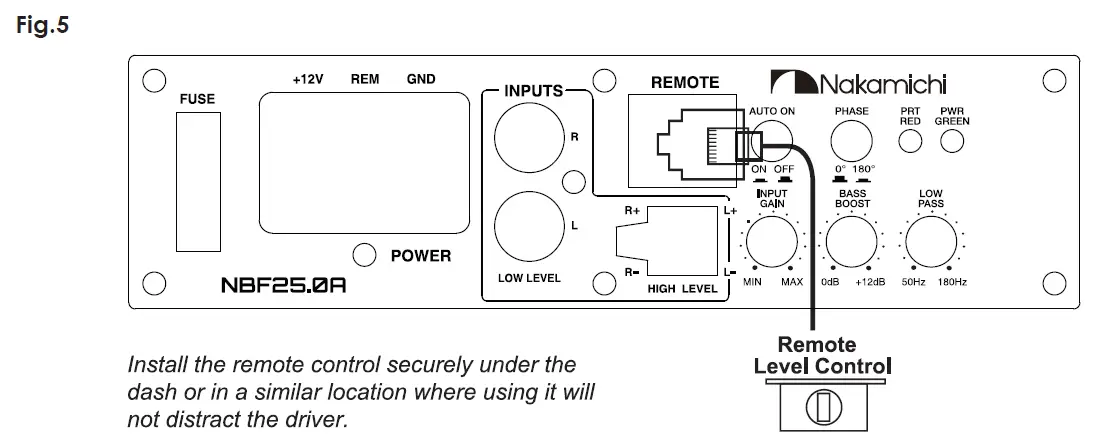 Fig.5

FUSE

+12V REM GND

POWER

NBF25.0A

INPUTS

R

L

LOW LEVEL

REMOTE

R+

R-

L+

L-

HIGH LEVEL

Nakamichi

AUTO ON

ON OFF

PHASE

0° 180°

PRT RED

PWR GREEN

INPUT GAIN

MIN MAX

BASS BOOST

0dB +12dB

LOW PASS

50Hz 180Hz

Remote Level Control

Install the remote control securely under the dash or in a similar location where using it will not distract the driver.