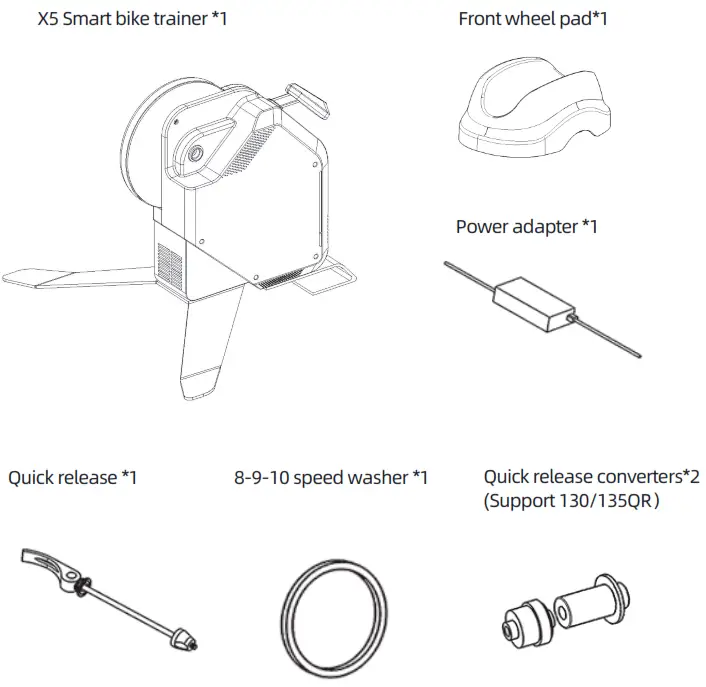 X5 Smart bike trainer *1

Front wheel pad*1

Power adapter *1

Quick release *1

8-9-10 speed washer *1

Quick release converters*2
(Support 130/135QR)