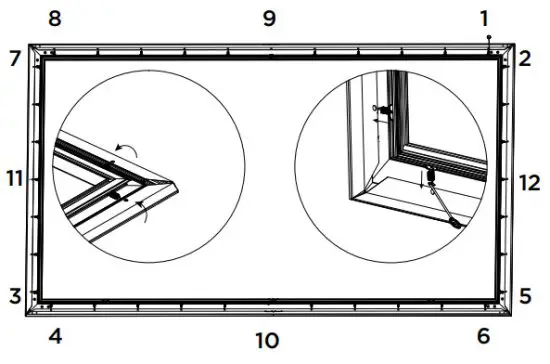 8
9
1
7
2
11
12
3
5
4
10
6