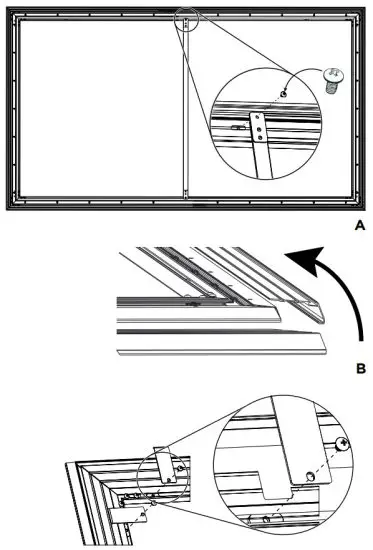 A

B