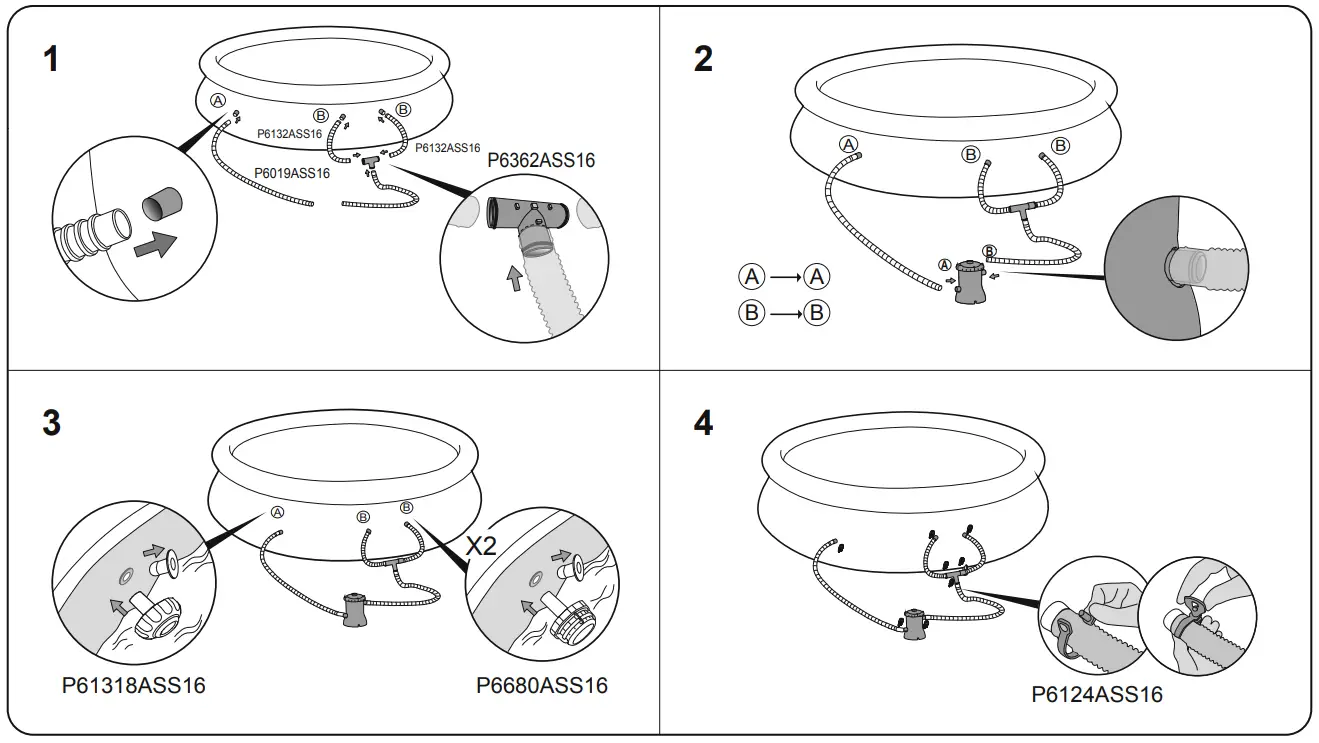 1

A B B

P6132ASS16

P6132ASS16

P6019ASS16

P6362ASS16

2

A B B

A B

A → A

B → B

3

A B B

X2

P61318ASS16

P6680ASS16

4

P6124ASS16