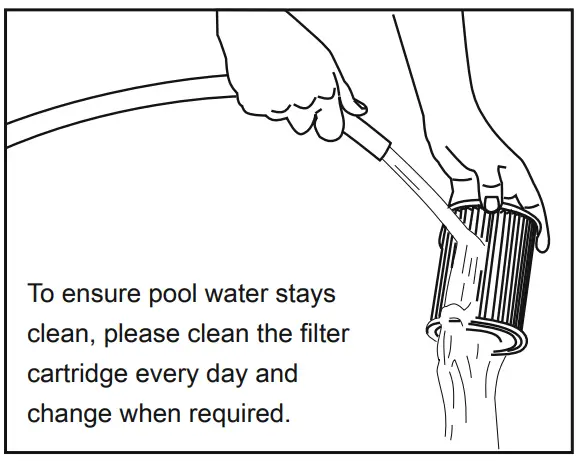 To ensure pool water stays clean, please clean the filter cartridge every day and change when required.