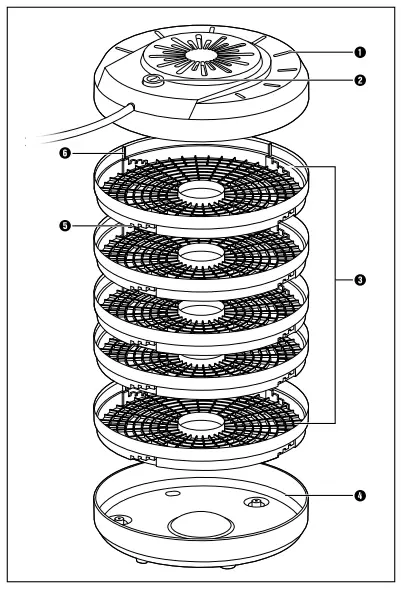 1
2
6
5
3
4