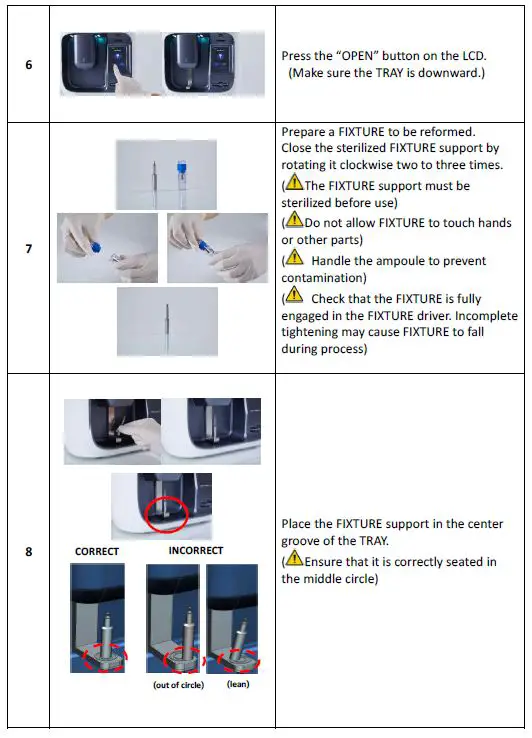 | 6 | | Press the "OPEN" button on the LCD. (Make sure the TRAY is downward.) |
|---|---|---|
| 7 | | Prepare a FIXTURE to be reformed. Close the sterilized FIXTURE support by rotating it clockwise two to three times. (The FIXTURE support must be sterilized before use) (Do not allow FIXTURE to touch hands or other parts) ( Handle the ampoule to prevent contamination) ( Check that the FIXTURE is fully engaged in the FIXTURE driver. Incomplete tightening may cause FIXTURE to fall during process) |
| 8 | CORRECT INCORRECT (out of circle) (lean) | Place the FIXTURE support in the center groove of the TRAY. (Ensure that it is correctly seated in the middle circle) |