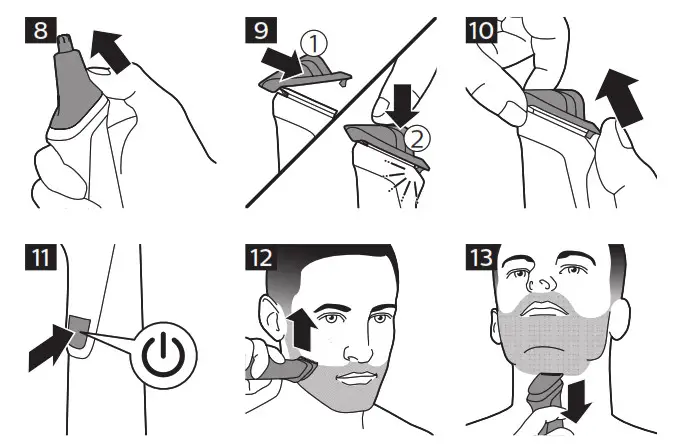 8

9

1

2

10

11

12

13