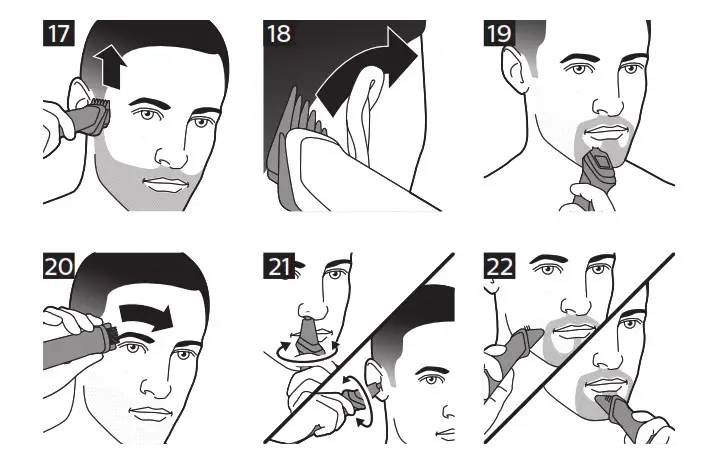 17
18
19
20
21
22