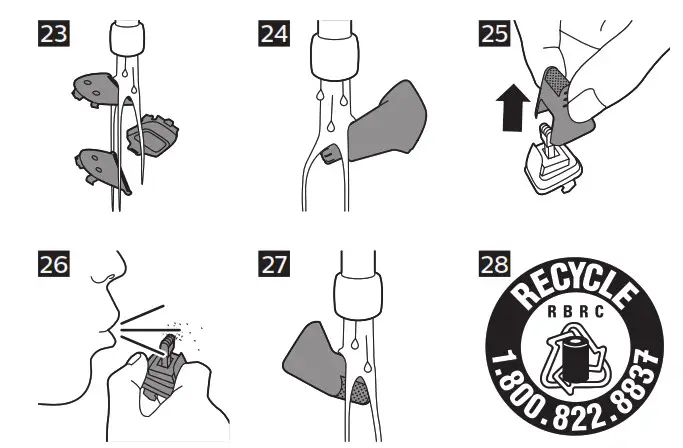 23

24

25

26

27

28

RECYCLE
RBRC
1.800.822.8837