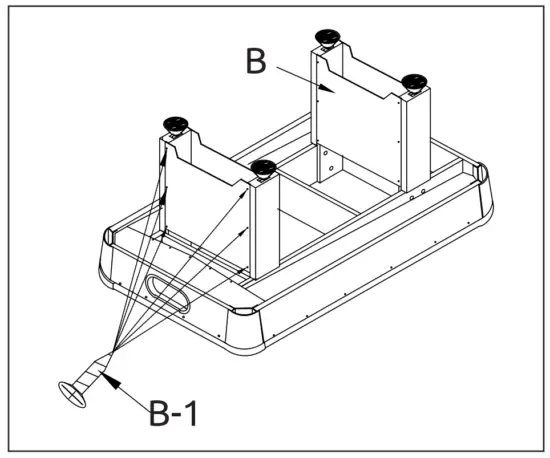 B

B-1