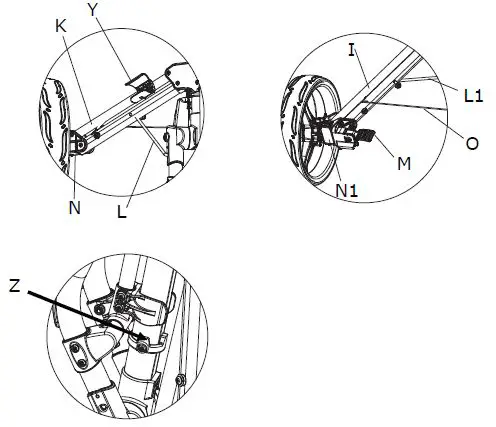 Y
K
N
L

I
L1
O
M
N1

Z