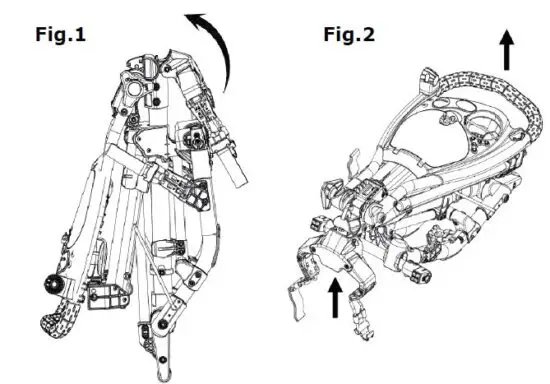 Fig.1

Fig.2