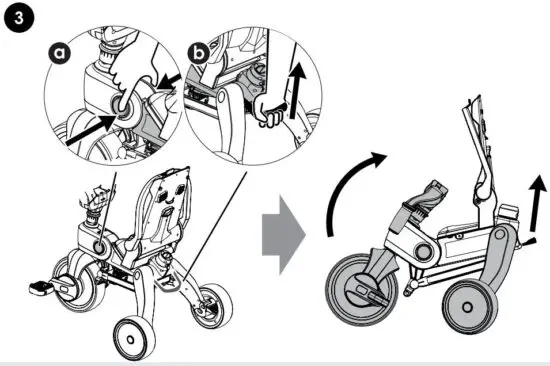 3
a
b