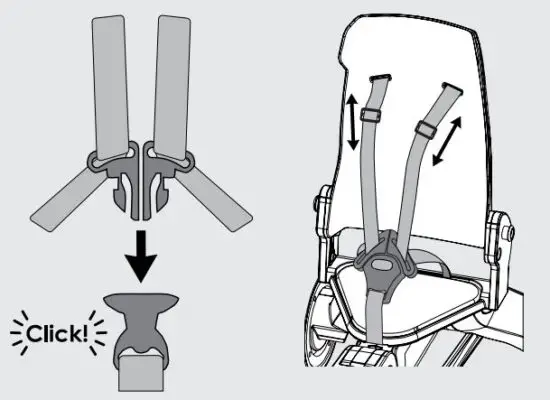 Click!