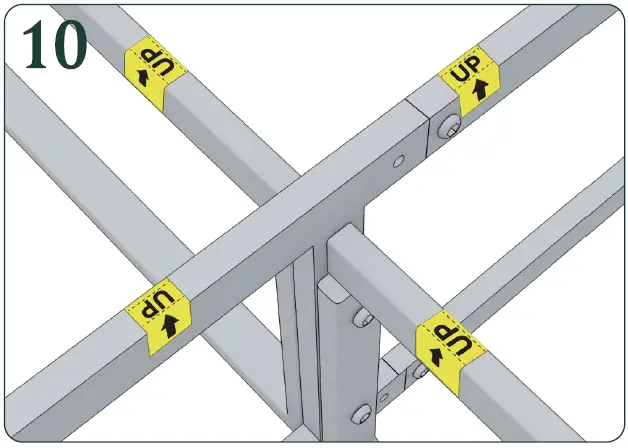 10

UP

UP

UP

UP