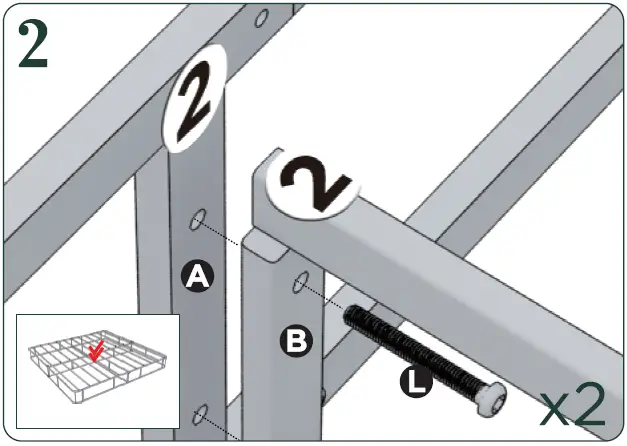 2

2

2

A

B

L

x2