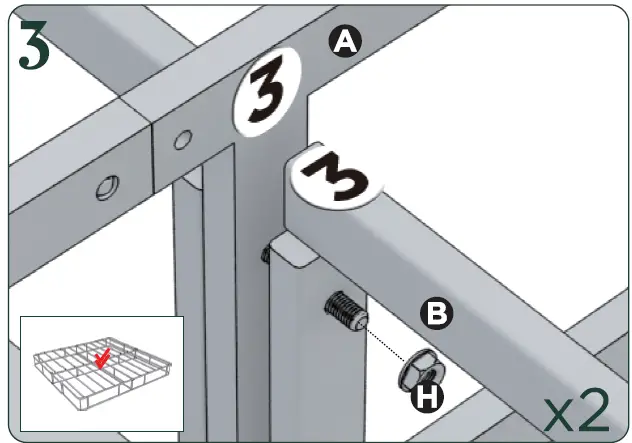 3

A

3

3

B

H

x2