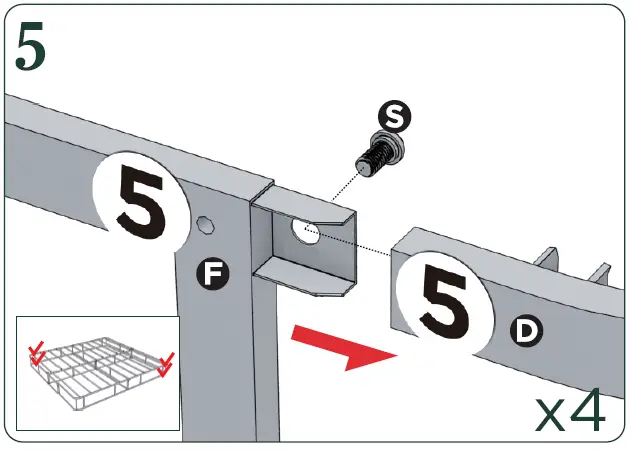 5

S

5

F

5

D

x4