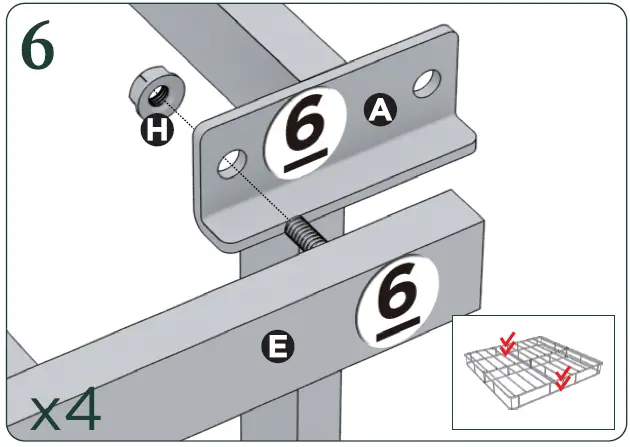 6

H

6

A

6

E

x4