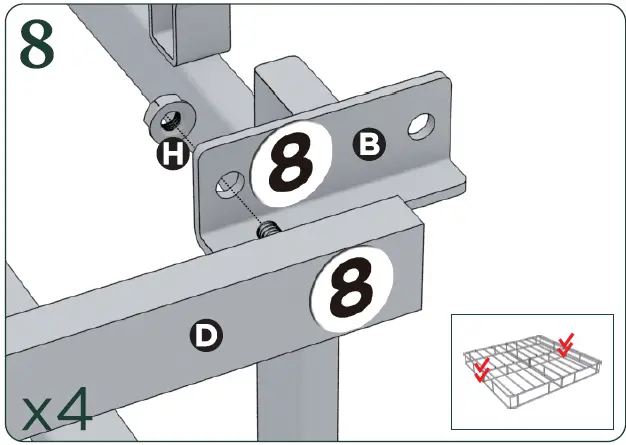 8

H

8

B

8

D

x4