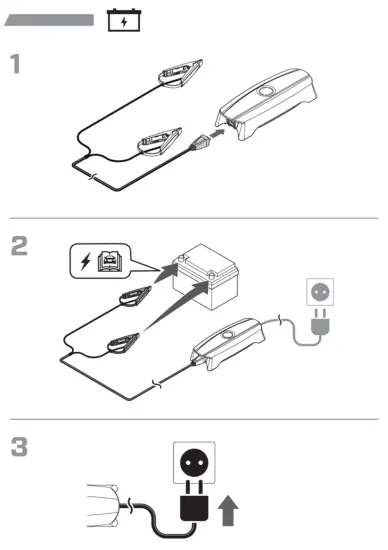 1

2

3