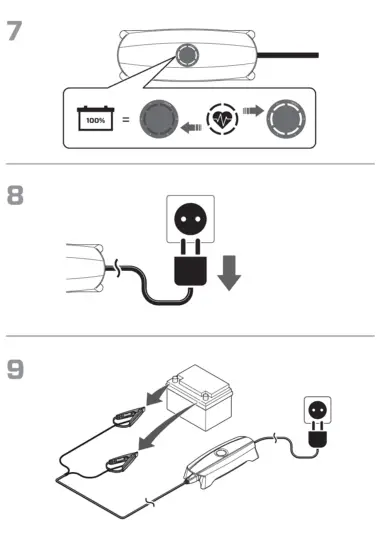 7

100%

=

8

9