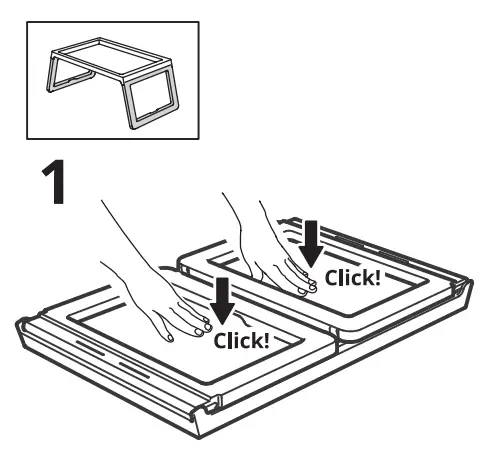 1

Click!

Click!