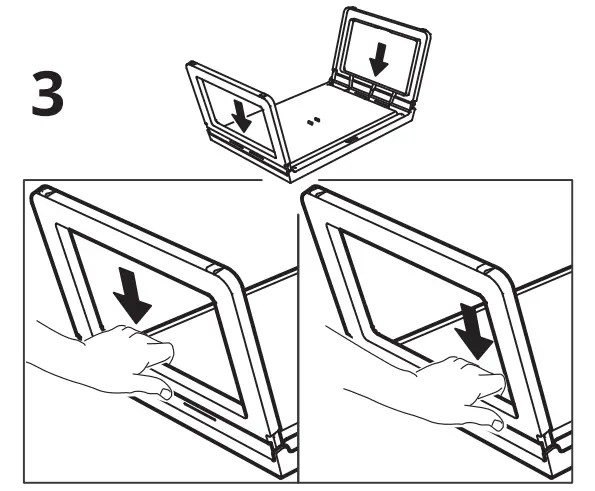 3