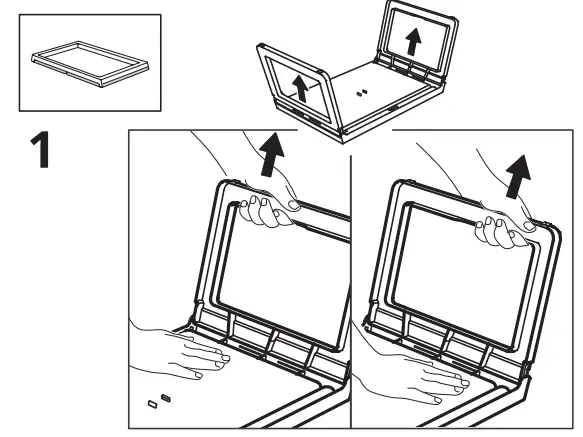 1