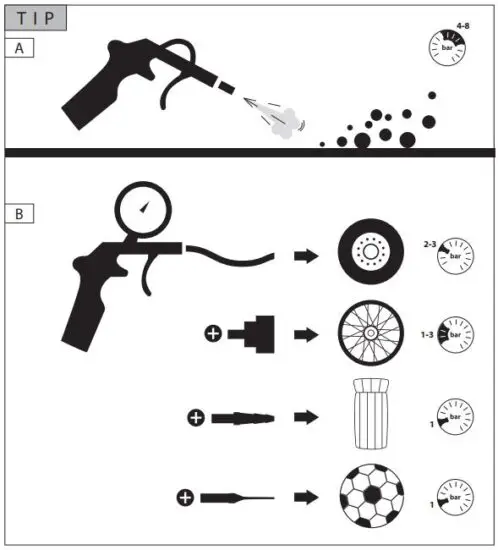 TIP

A

4-8
bar

B

2-3
bar

1-3
bar

1
bar

1
bar