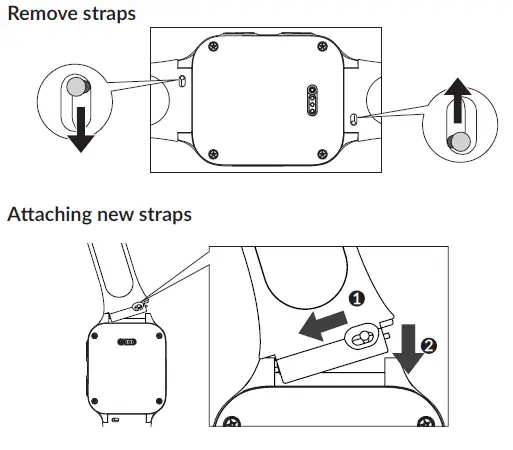 Remove straps

Attaching new straps

1

2