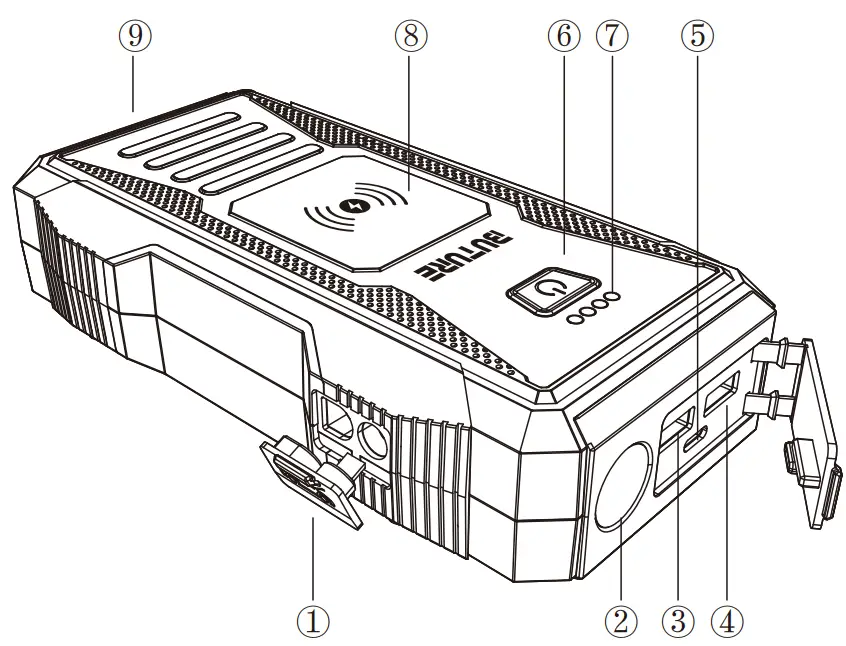 ⑨
⑧
⑥
⑦
⑤
BUTURE
①
②
③
④